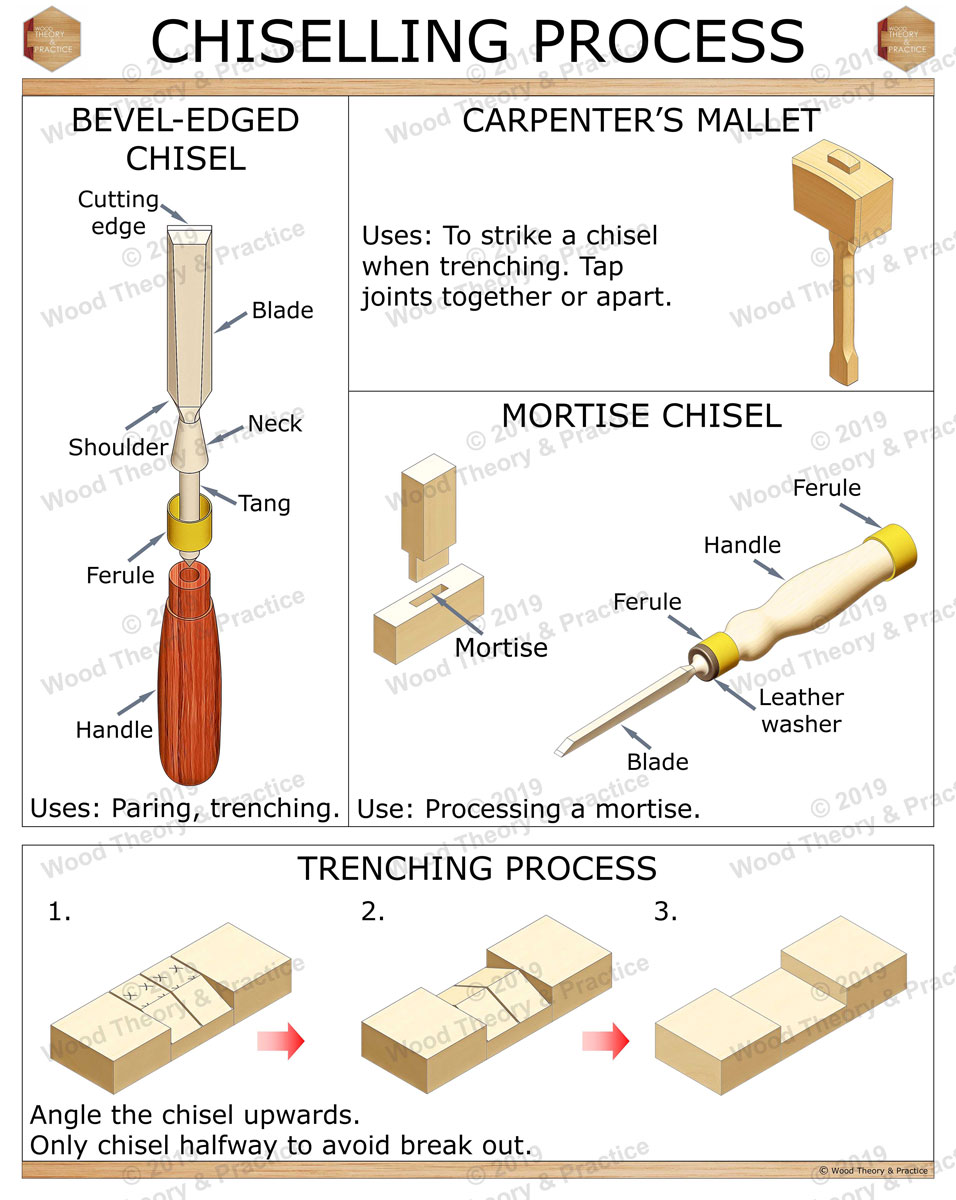 WOOD THEORY & PRACTICE

CHISELLING PROCESS

WOOD THEORY & PRACTICE

BEVEL-EDGED CHISEL

Cutting edge

Blade

Shoulder

Neck

Tang

Ferule

Handle

Uses: Paring, trenching.

CARPENTER'S MALLET

Uses: To strike a chisel when trenching. Tap joints together or apart.

MORTISE CHISEL

Mortise

Ferule

Handle

Ferule

Leather washer

Blade

Use: Processing a mortise.

TRENCHING PROCESS

1.

2.

3.

Angle the chisel upwards.
Only chisel halfway to avoid break out.

© Wood Theory & Practice

© 2019 Wood Theory & Practice