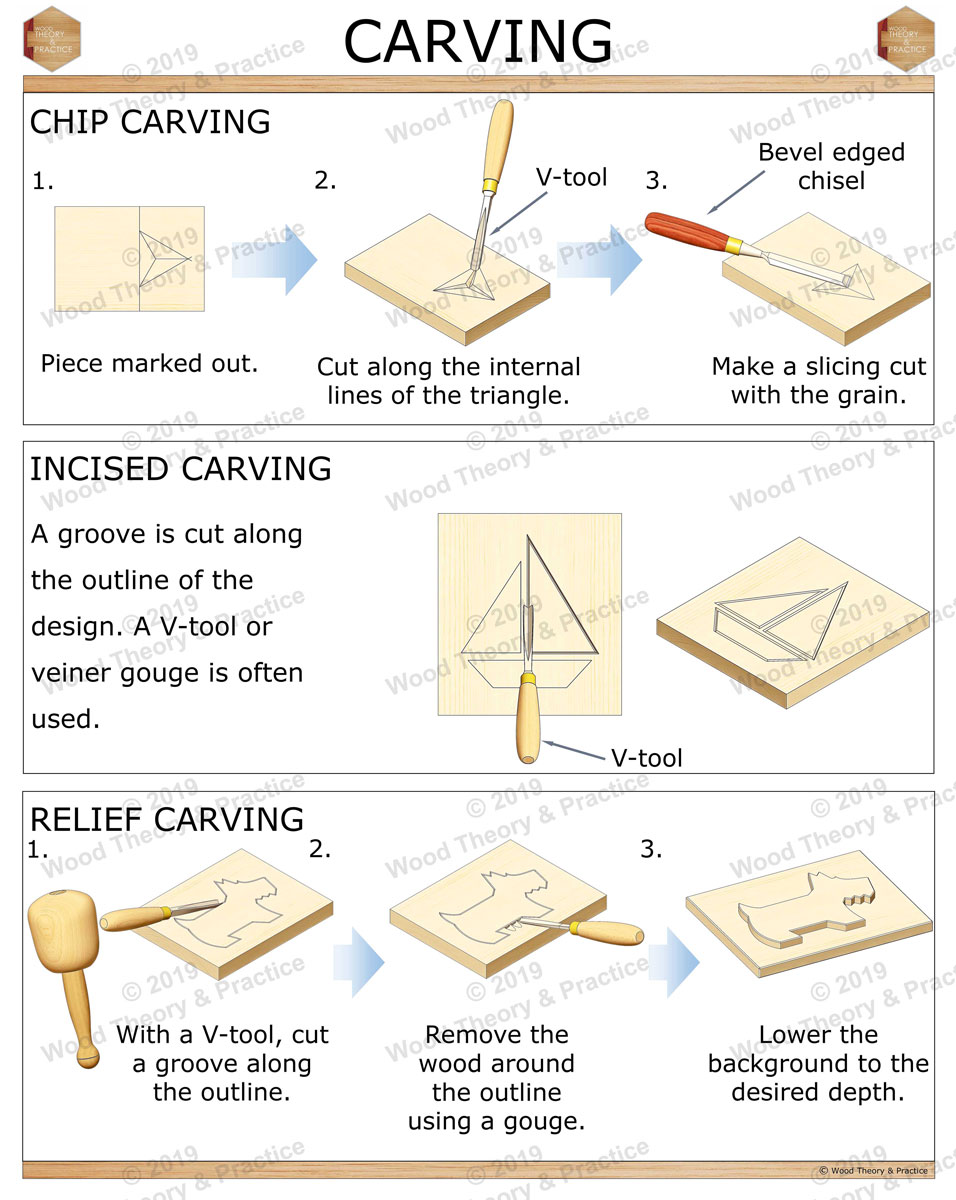 WOOD THEORY & PRACTICE

CARVING

WOOD THEORY & PRACTICE

CHIP CARVING

1.

Piece marked out.

2.

V-tool

Cut along the internal lines of the triangle.

3.

Bevel edged chisel

Make a slicing cut with the grain.

INCISED CARVING

A groove is cut along the outline of the design. A V-tool or veiner gouge is often used.

V-tool

RELIEF CARVING

1.

With a V-tool, cut a groove along the outline.

2.

Remove the wood around the outline using a gouge.

3.

Lower the background to the desired depth.

© Wood Theory & Practice

© 2019 Wood Theory & Practice